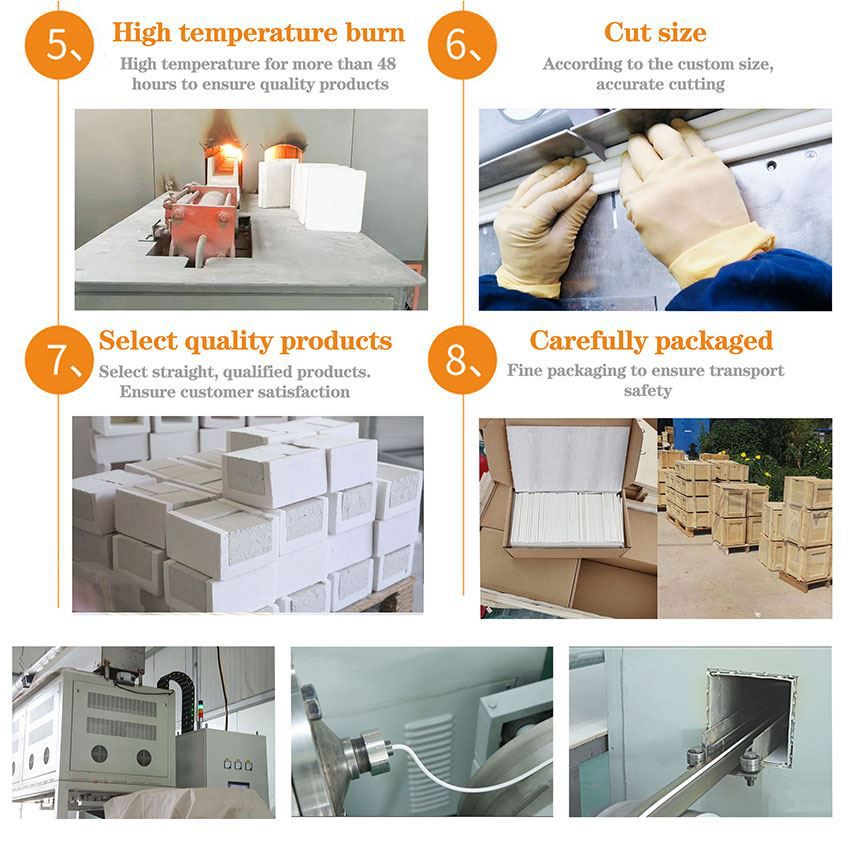 5、 High temperature burn
High temperature for more than 48 hours to ensure quality products

6、 Cut size
According to the custom size, accurate cutting

7、 Select quality products
Select straight, qualified products. Ensure customer satisfaction

8、 Carefully packaged
Fine packaging to ensure transport safety